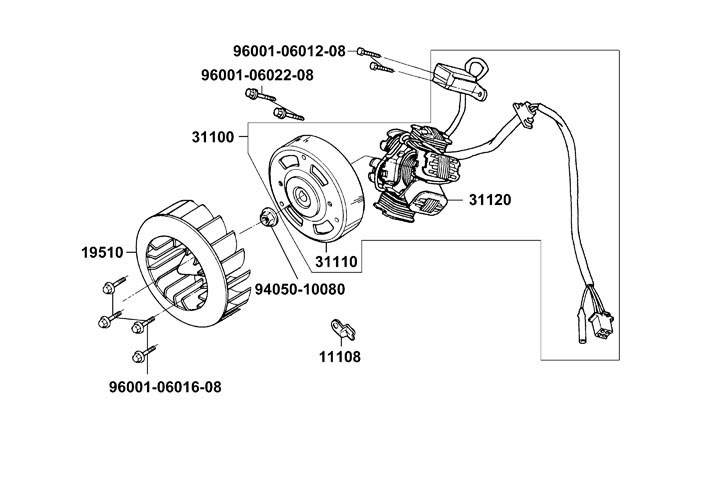 96001-06012-08
96001-06022-08
31100
31120
19510
31110
94050-10080
11108
96001-06016-08